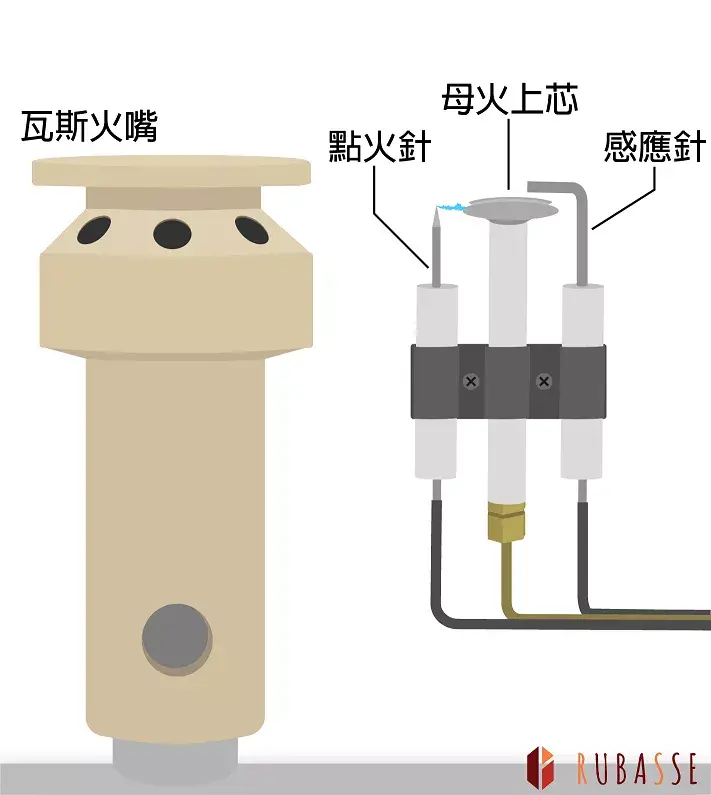 瓦斯火嘴

母火上芯
點火針
感應針

RUBASSE